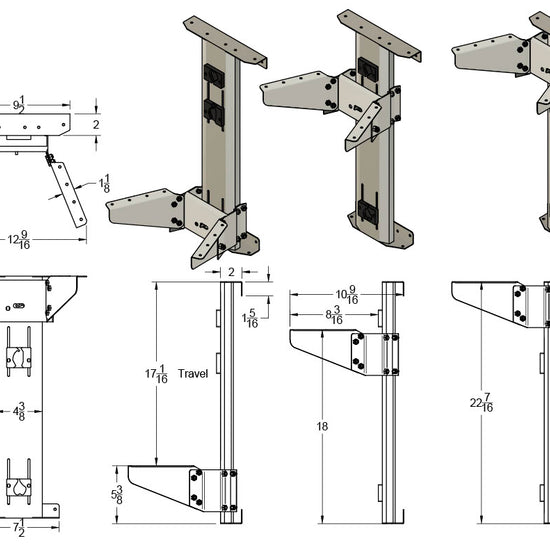 $9\frac{1}{2}$
2
$1\frac{1}{8}$
$12\frac{9}{16}$
2
$1\frac{5}{16}$
$10\frac{9}{16}$
$8\frac{3}{16}$
$17\frac{1}{16}$ Travel
$4\frac{3}{8}$
18
$22\frac{7}{16}$
$5\frac{3}{8}$
$7\frac{1}{2}$