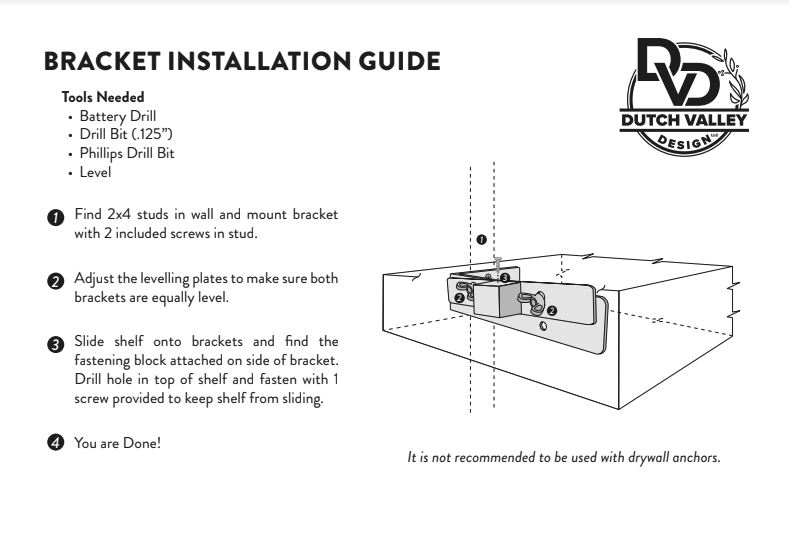 BRACKET INSTALLATION GUIDE

Tools Needed
• Battery Drill
• Drill Bit (.125")
• Phillips Drill Bit
• Level

1 Find 2x4 studs in wall and mount bracket with 2 included screws in stud.

2 Adjust the levelling plates to make sure both brackets are equally level.

3 Slide shelf onto brackets and find the fastening block attached on side of bracket. Drill hole in top of shelf and fasten with 1 screw provided to keep shelf from sliding.

4 You are Done!

DVD
DUTCH VALLEY
DESIGN LLC

1
3
2
2

It is not recommended to be used with drywall anchors.